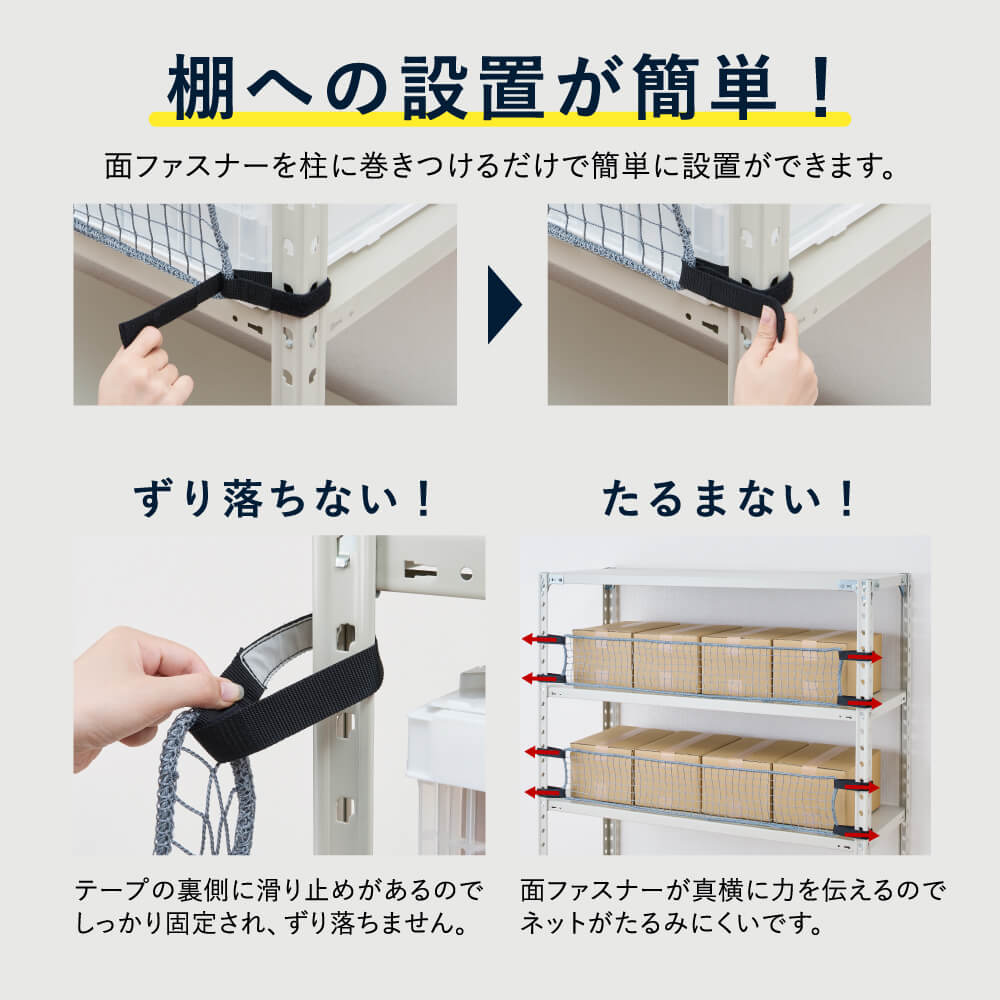 棚への設置が簡単！

面ファスナーを柱に巻きつけるだけで簡単に設置ができます。

ずり落ちない！

テープの裏側に滑り止めがあるのでしっかり固定され、ずり落ちません。

たるまない！

面ファスナーが真横に力を伝えるのでネットがたるみにくいです。