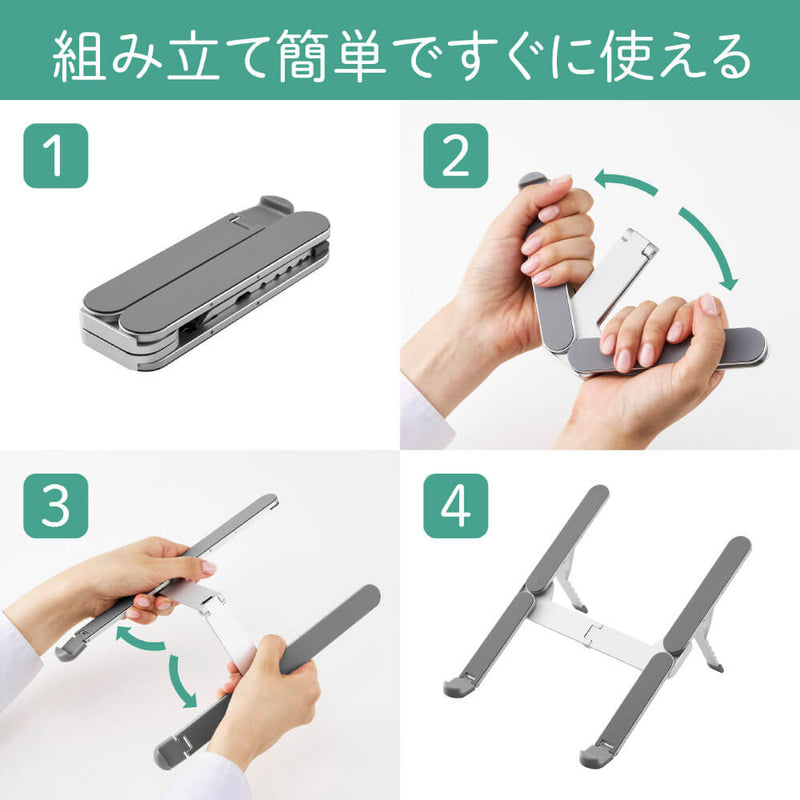 組み立て簡単ですぐに使える

1

2

3

4