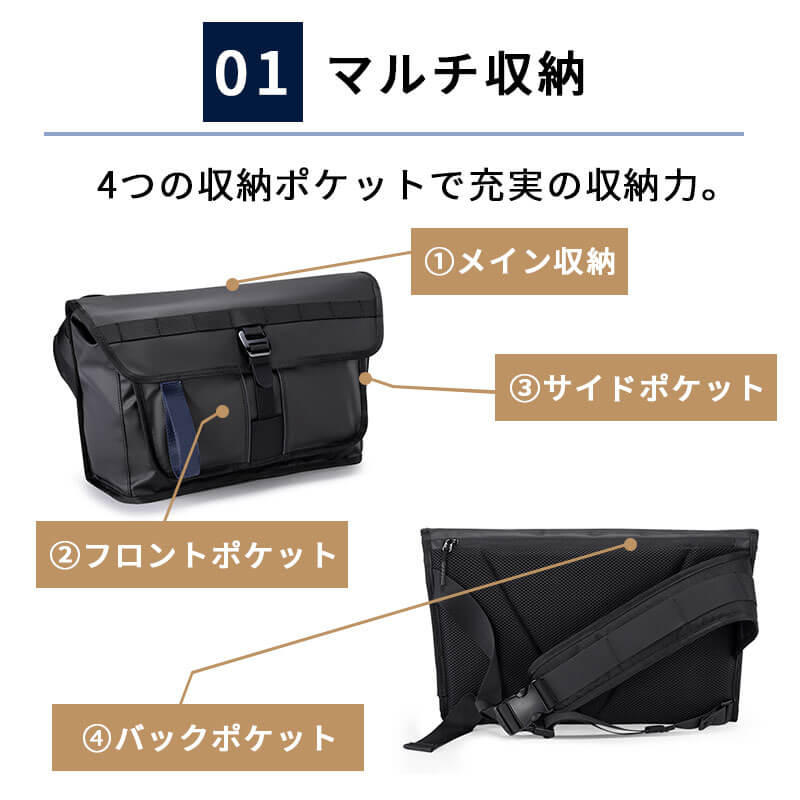 01 マルチ収納

4つの収納ポケットで充実の収納力。

①メイン収納

③サイドポケット

②フロントポケット

④バックポケット